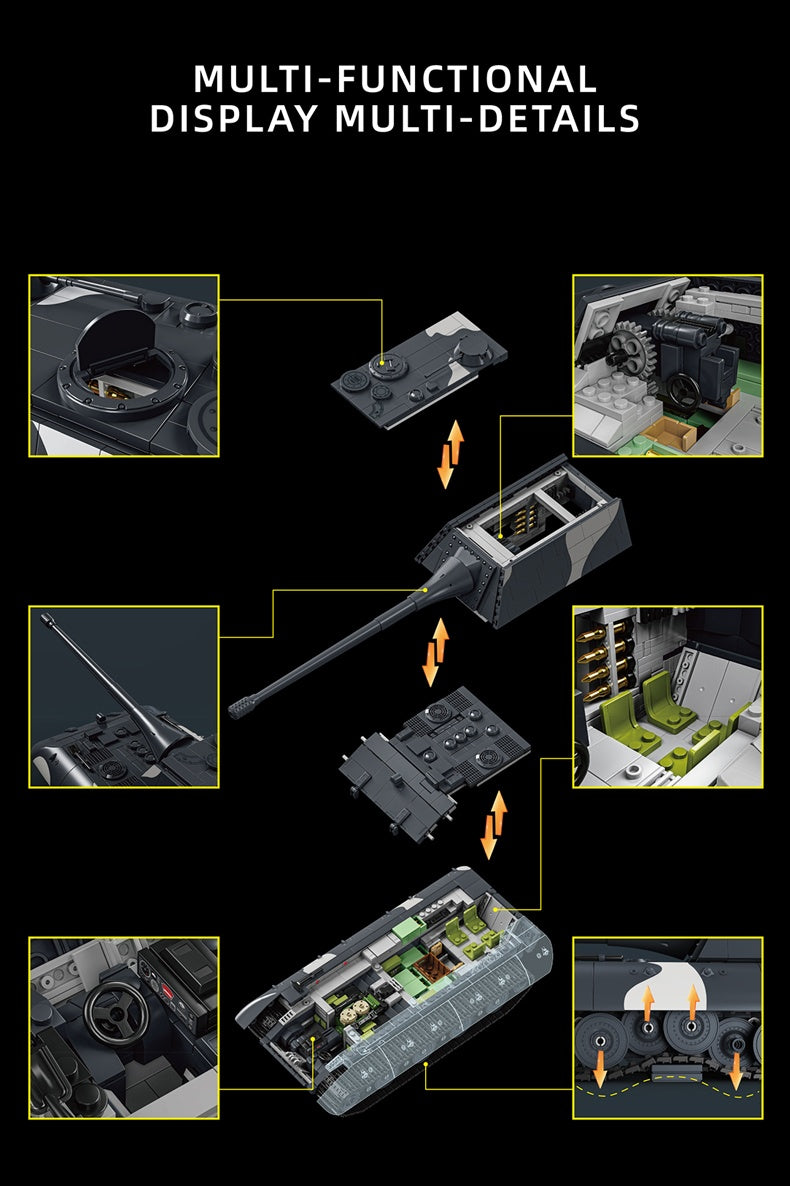 MULTI-FUNCTIONAL
DISPLAY MULTI-DETAILS